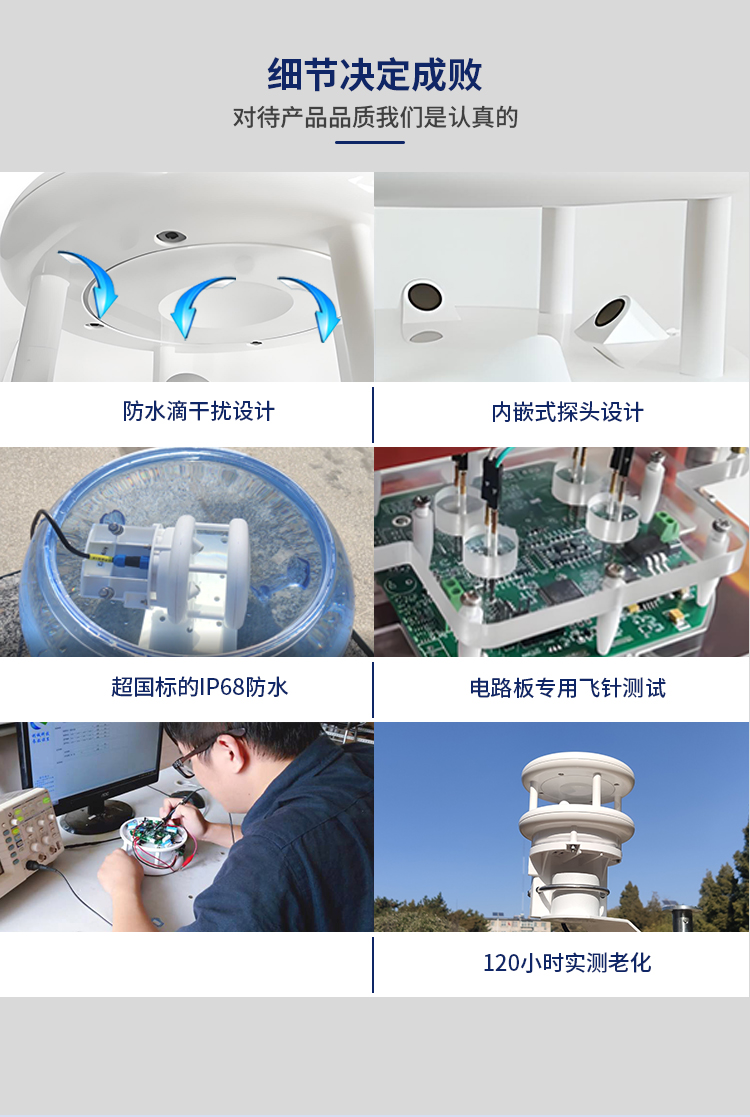 细节决定成败
对待产品品质我们是认真的

防水滴干扰设计

内嵌式探头设计

超国标的IP68防水

电路板专用飞针测试

120小时实测老化